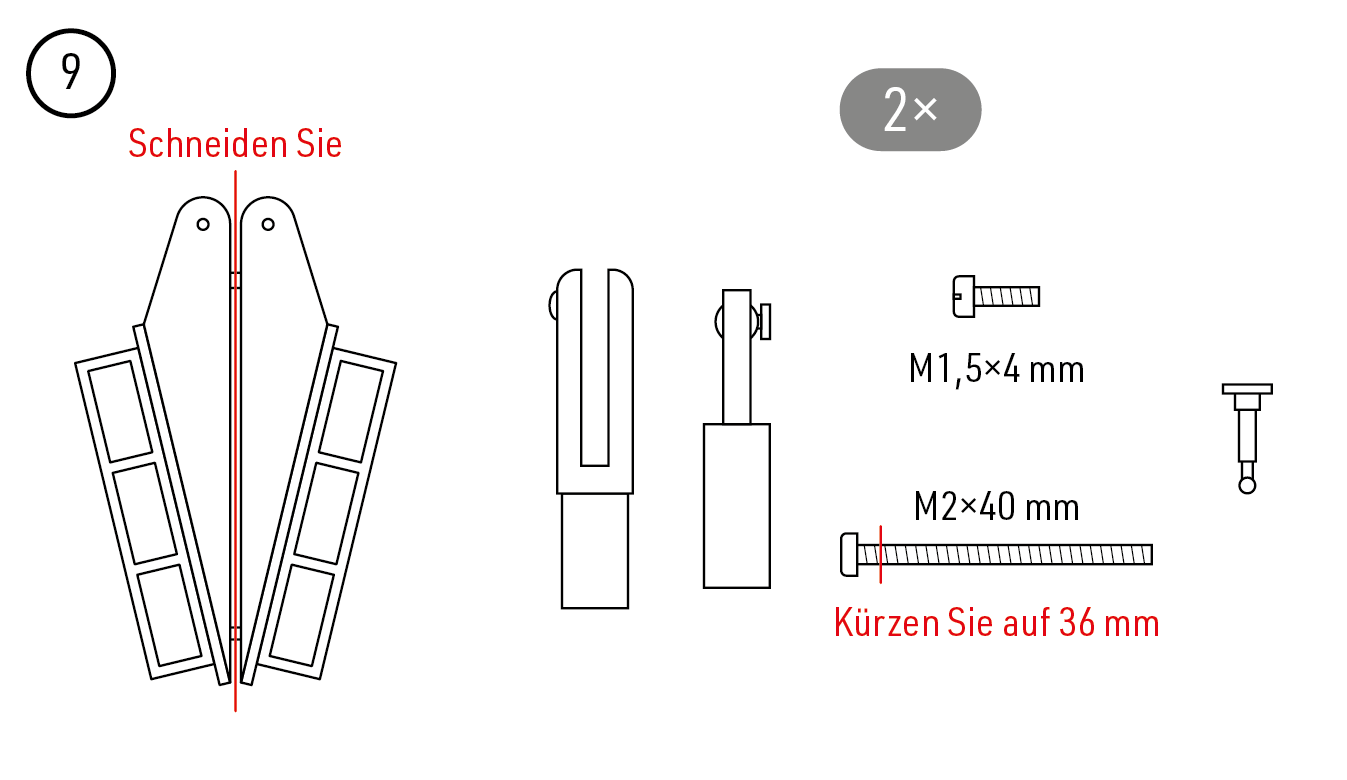 9

Schneiden Sie

2×

M1,5×4 mm

M2×40 mm

Kürzen Sie auf 36 mm