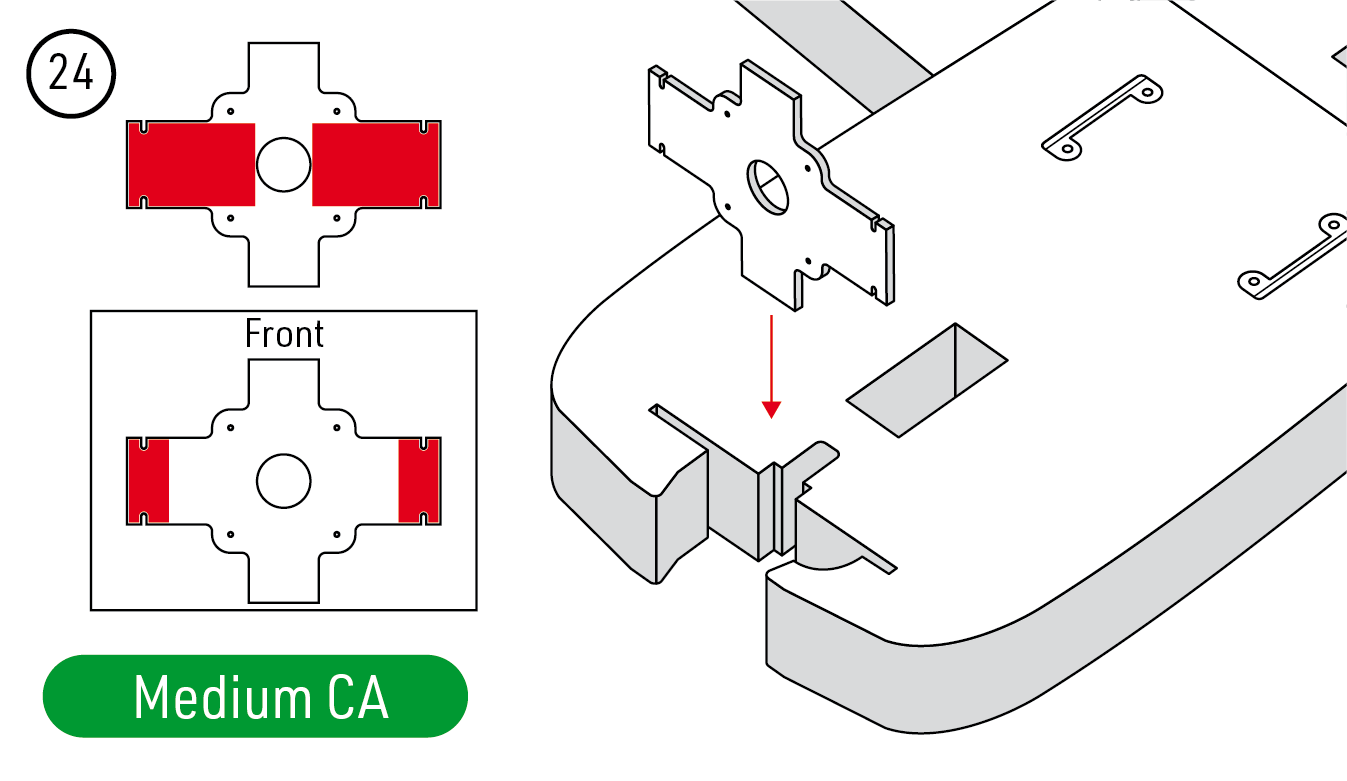 24

Front

Medium CA