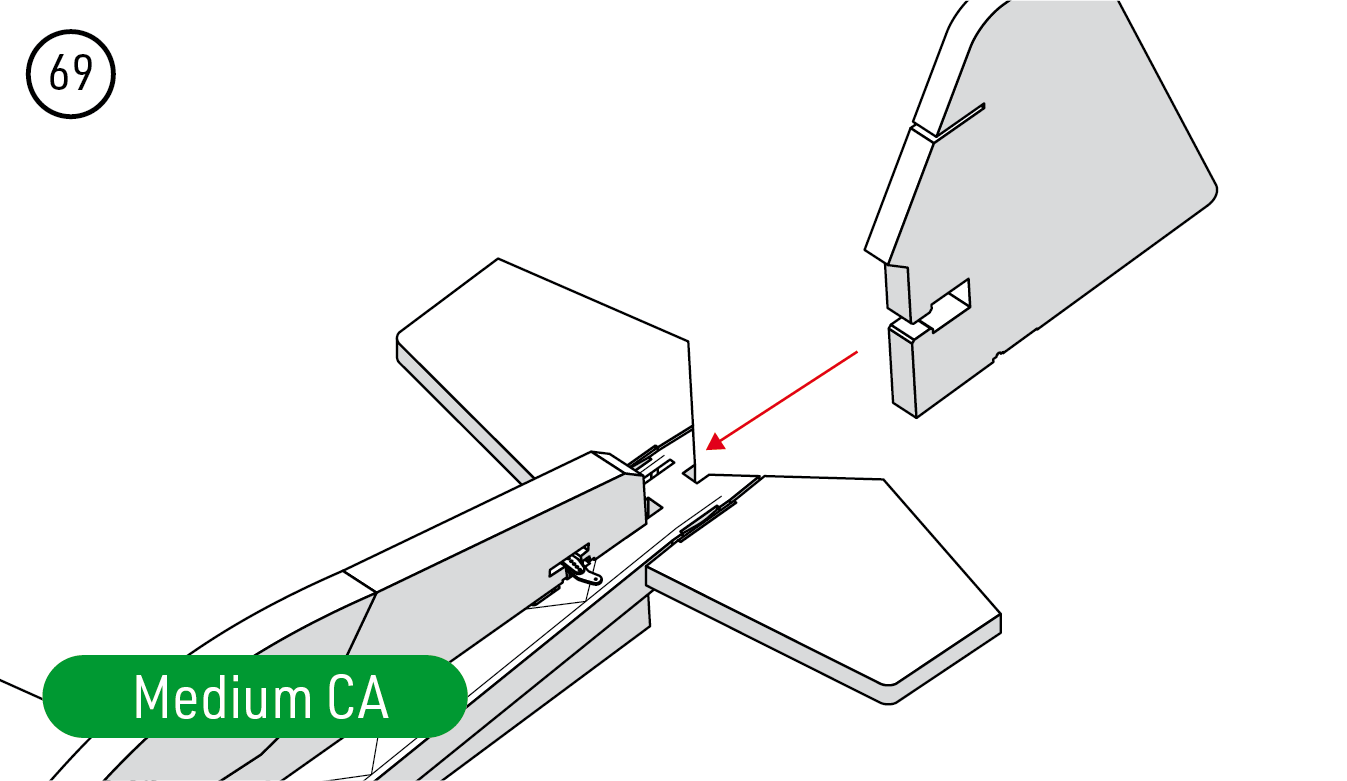 69

Medium CA