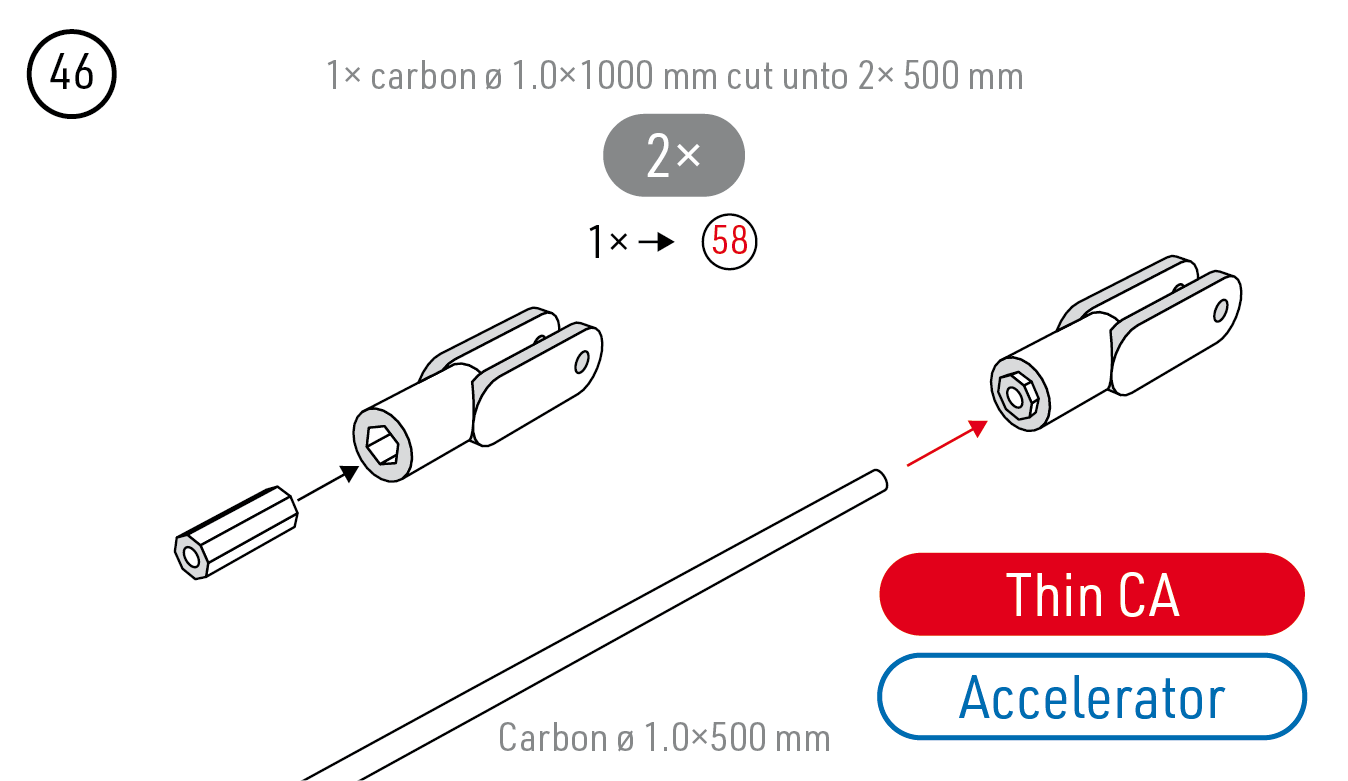 46

1× carbon ø 1.0×1000 mm cut unto 2× 500 mm

2×

1× → 58

Thin CA

Accelerator

Carbon ø 1.0×500 mm