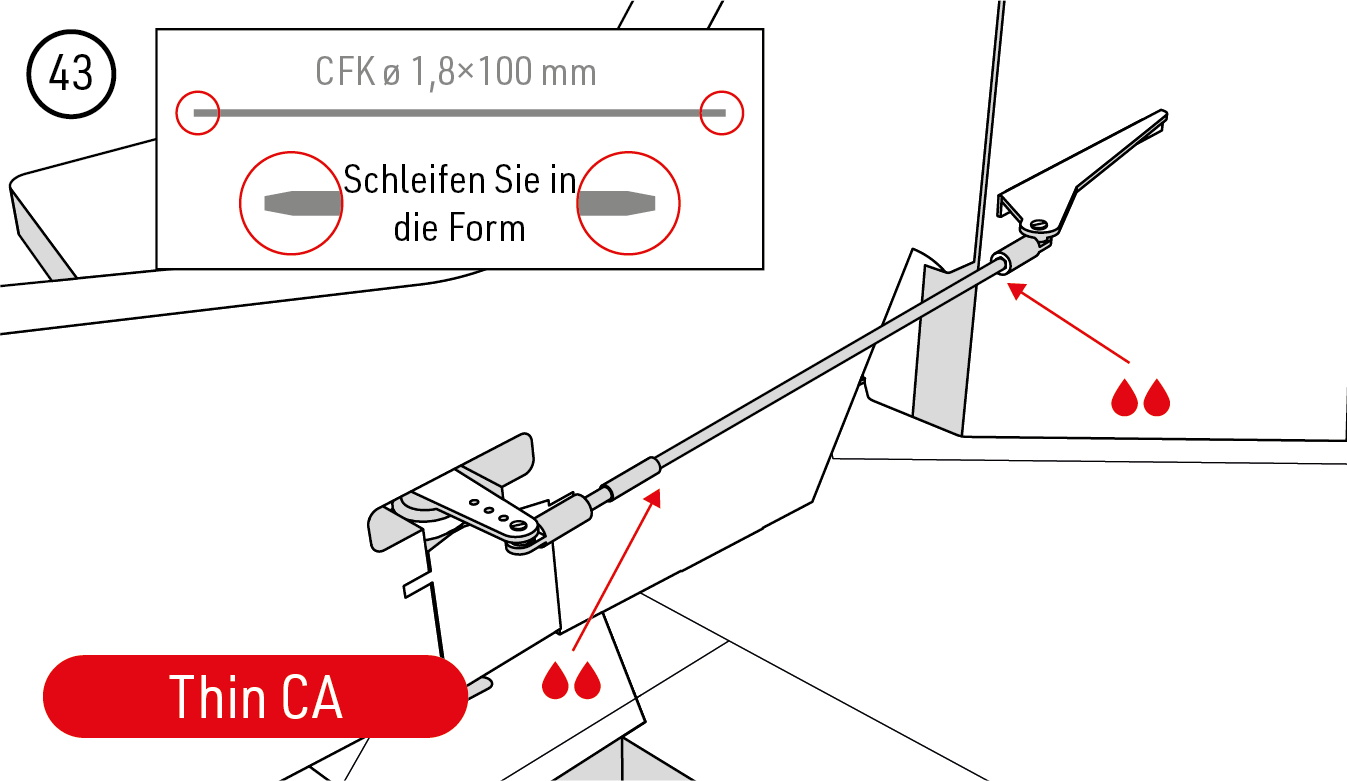 43

CFK ø 1,8×100 mm

Schleifen Sie in die Form

Thin CA