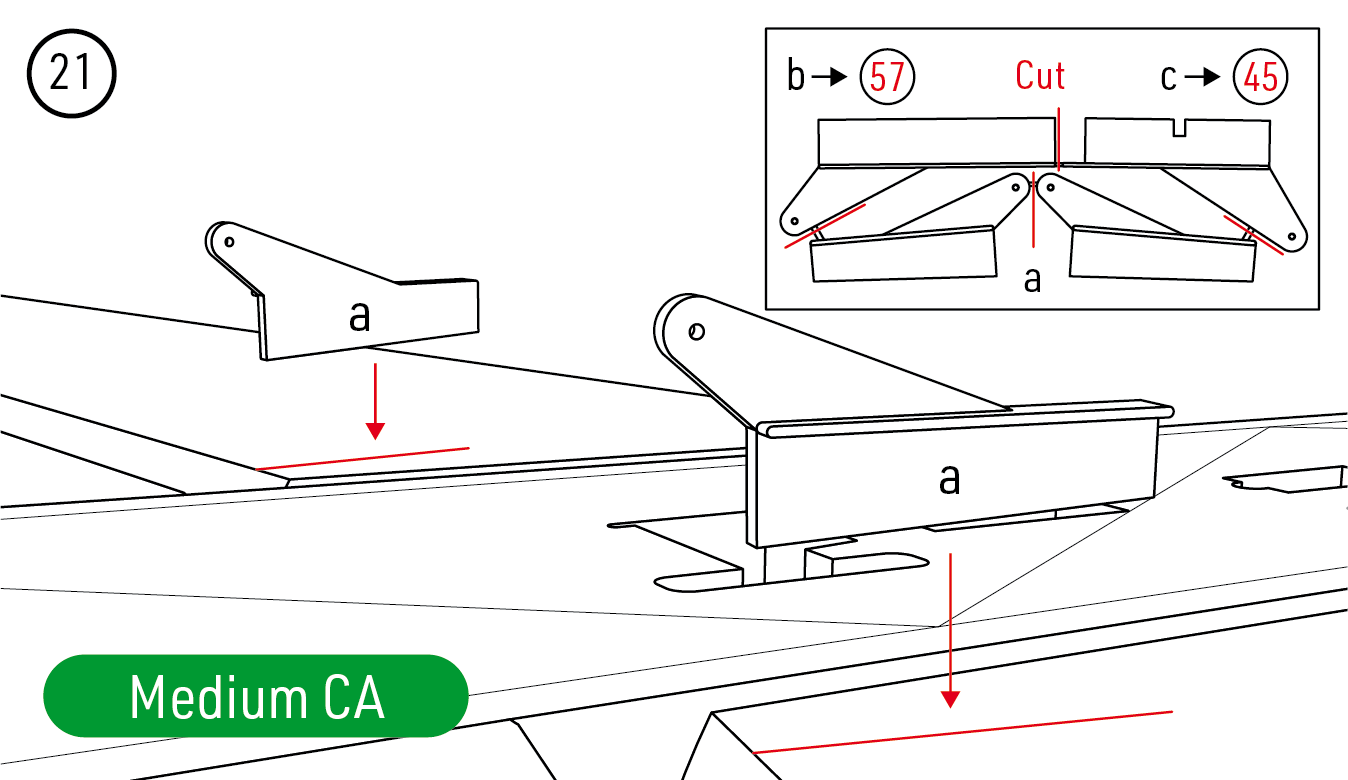 21

b → 57

Cut

c → 45

a

a

a

Medium CA