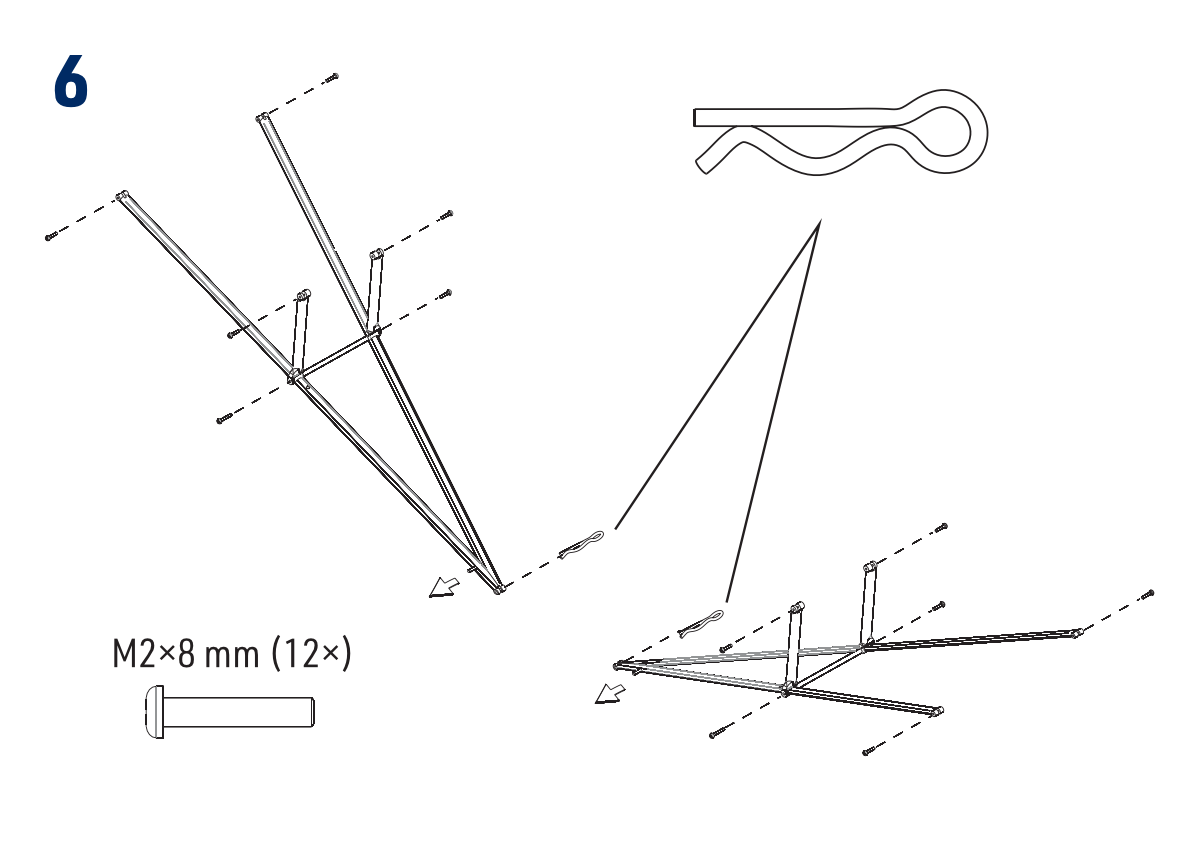 6

M2×8 mm (12×)