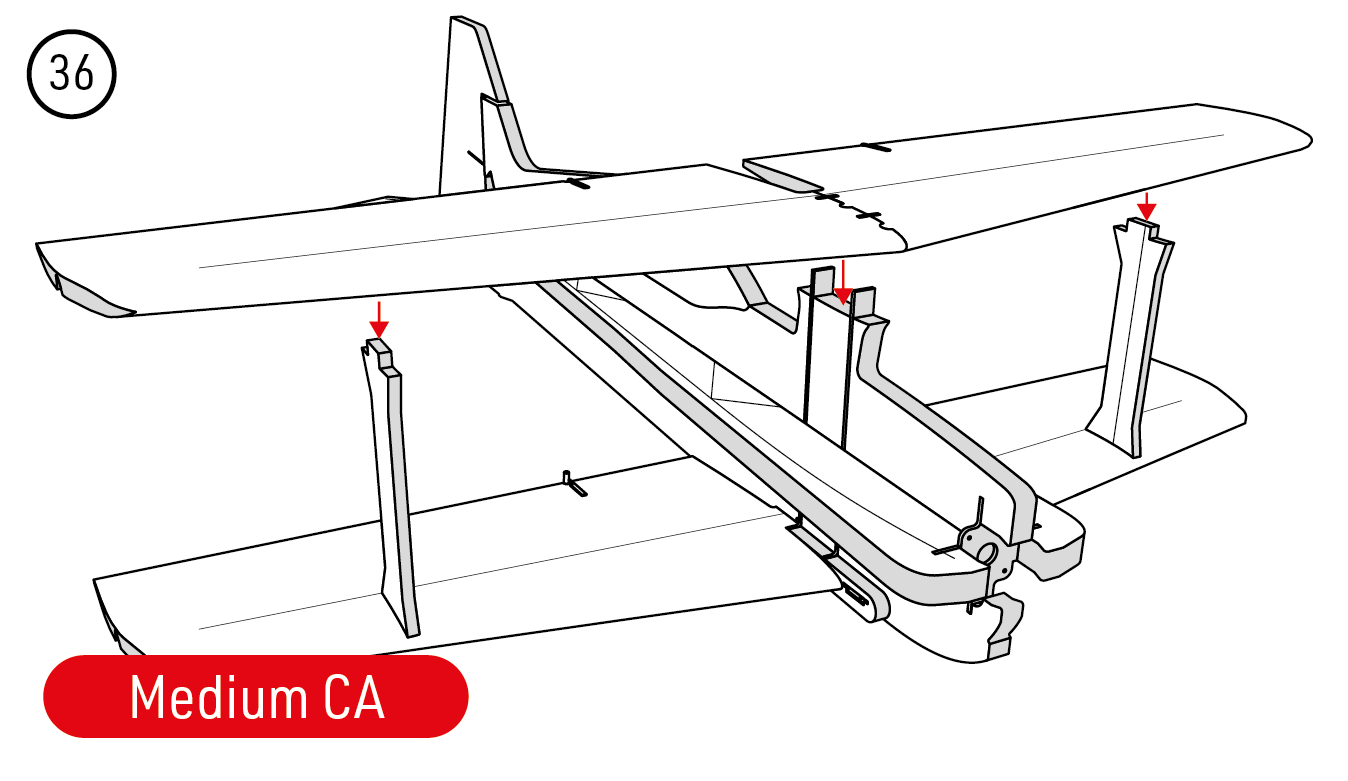 36

Medium CA