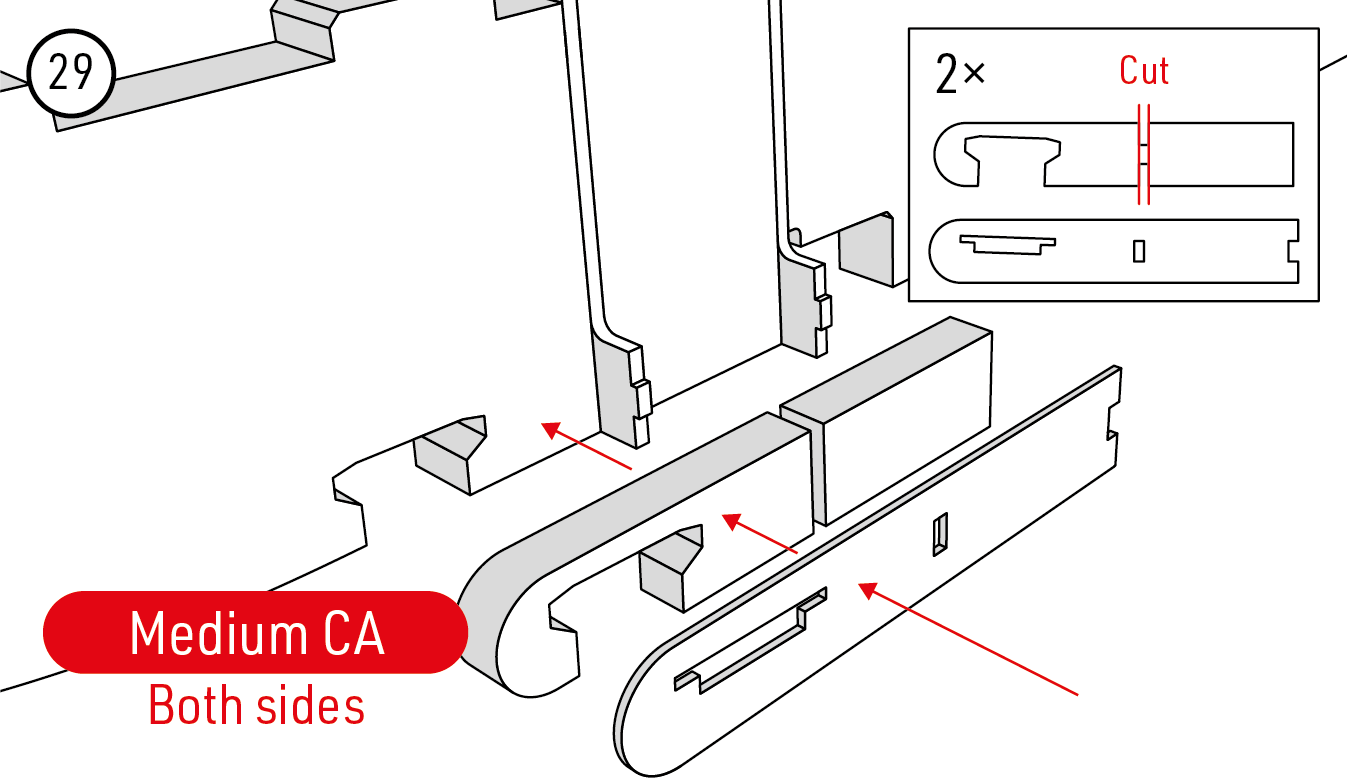 29

2×

Cut

Medium CA

Both sides