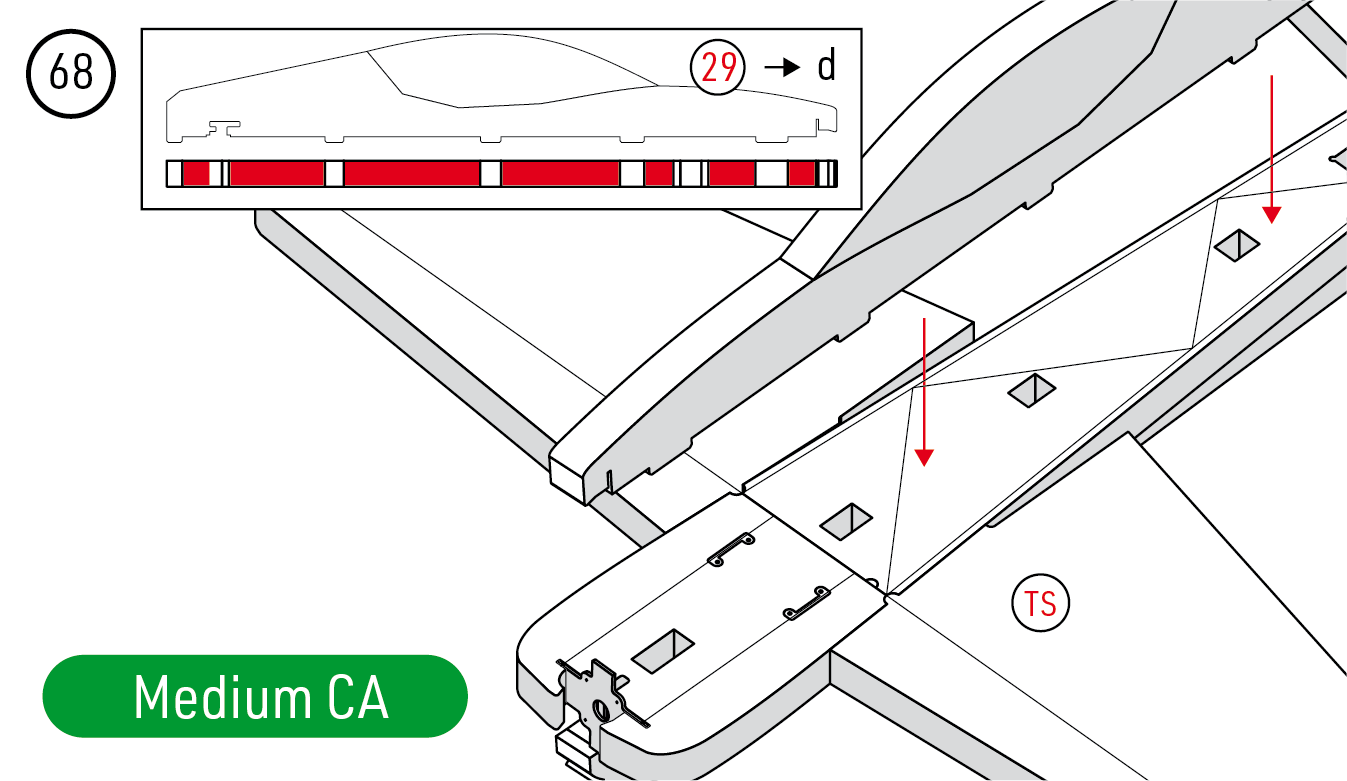 68

29 → d

TS

Medium CA