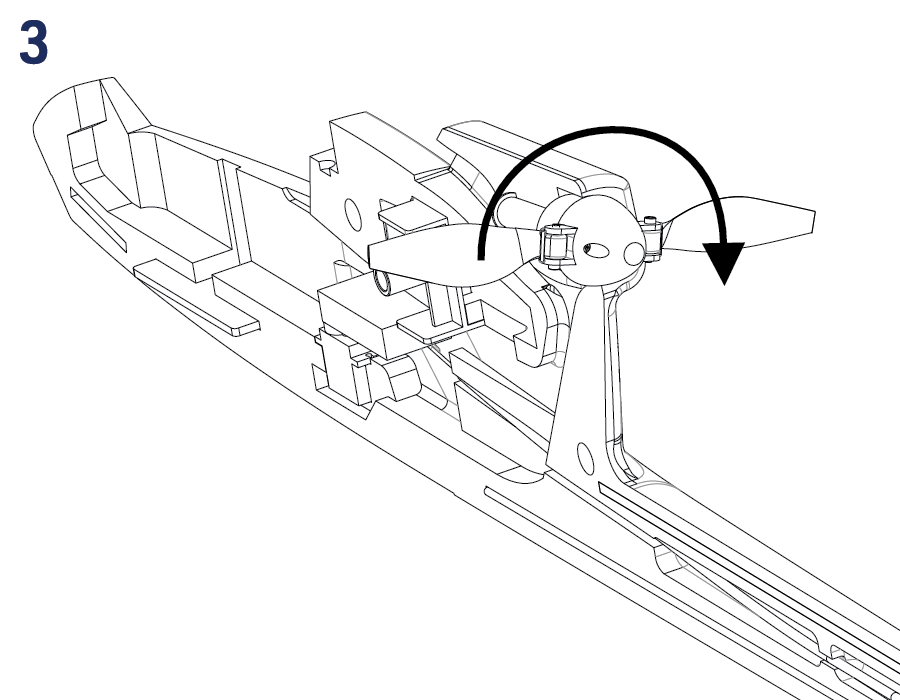 3