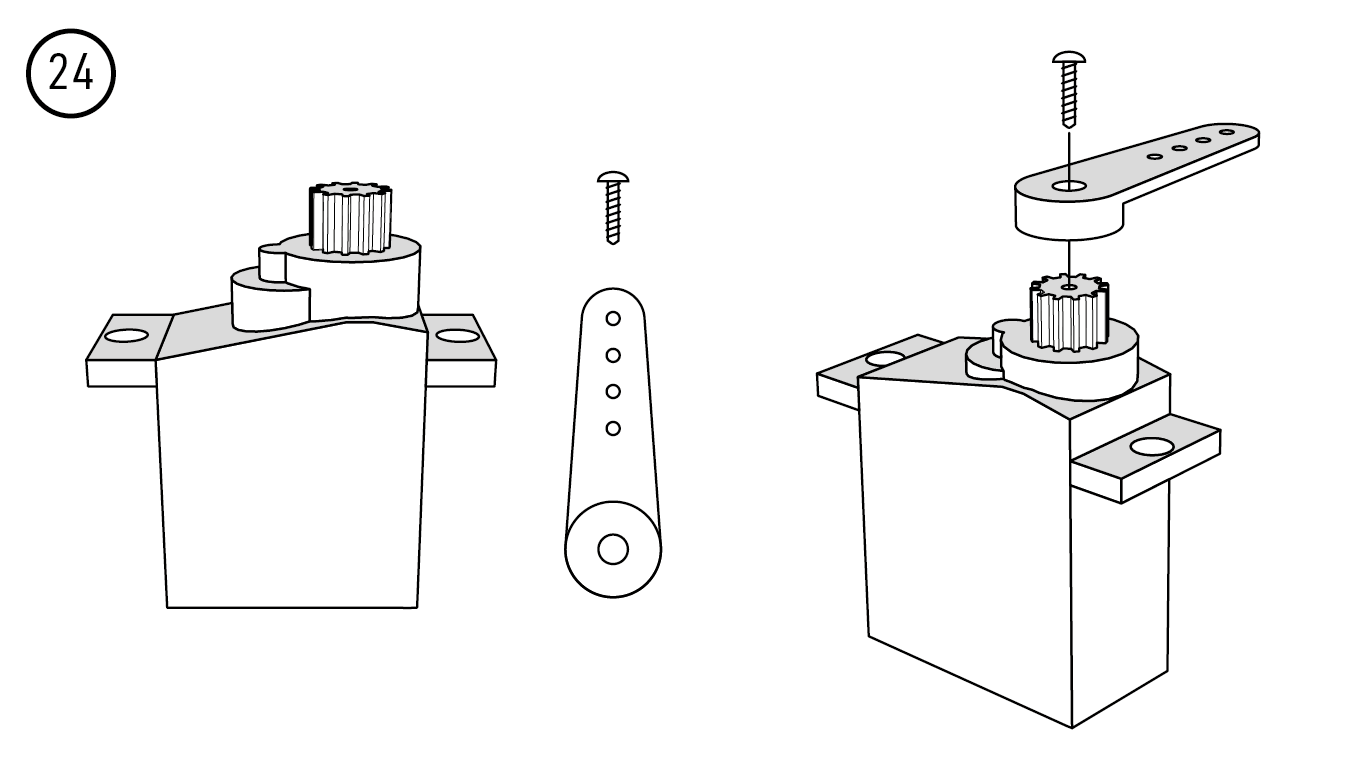 24