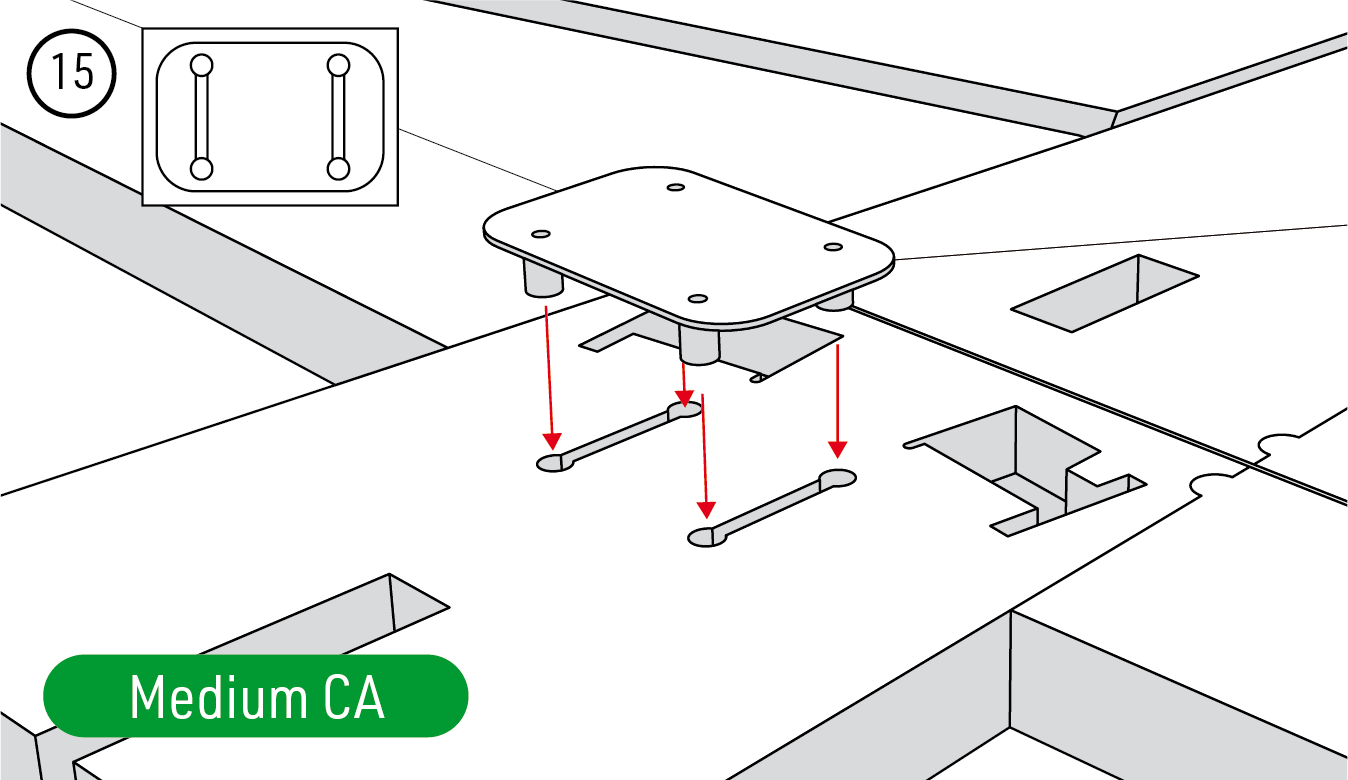 15

Medium CA