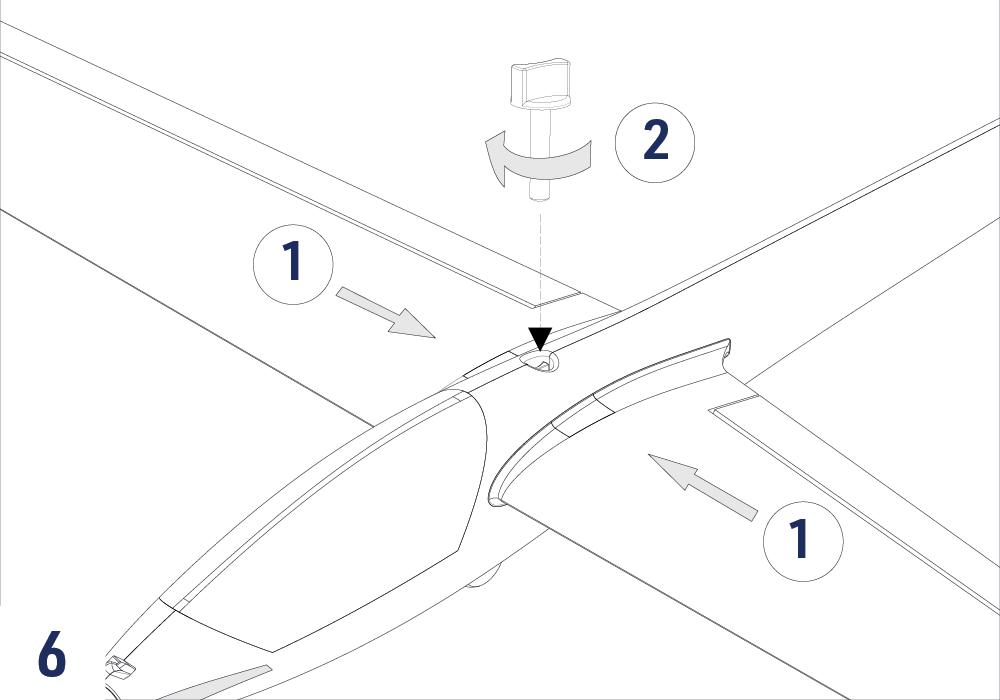 2

1

1

6