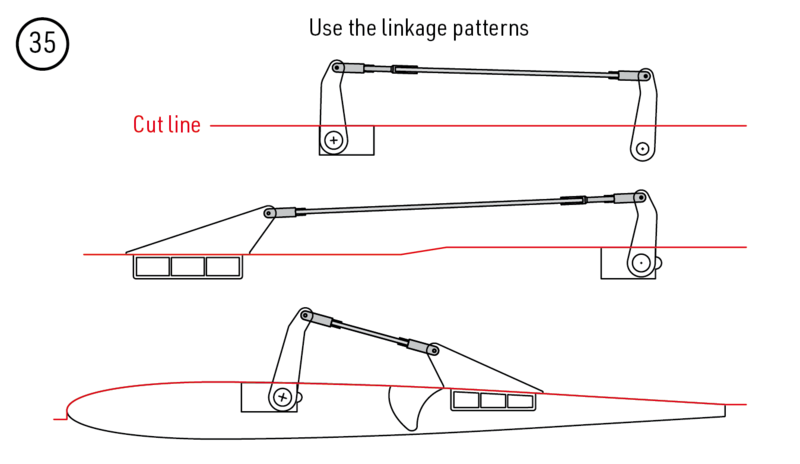 35

Use the linkage patterns

Cut line