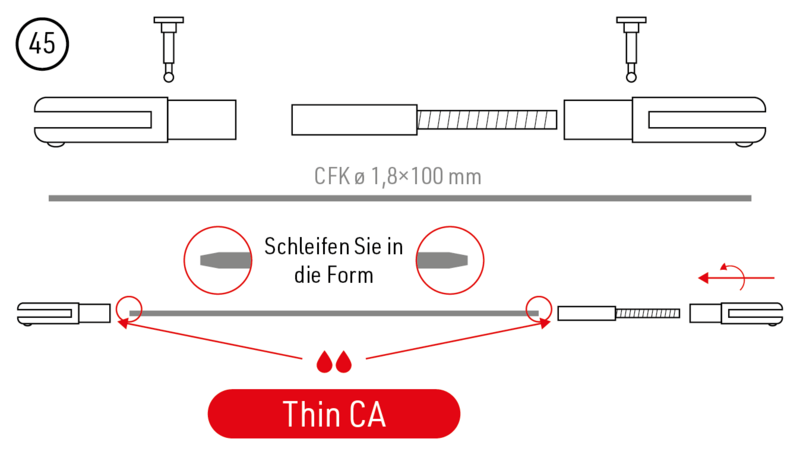 45

CFK ø 1,8×100 mm

Schleifen Sie in die Form

Thin CA