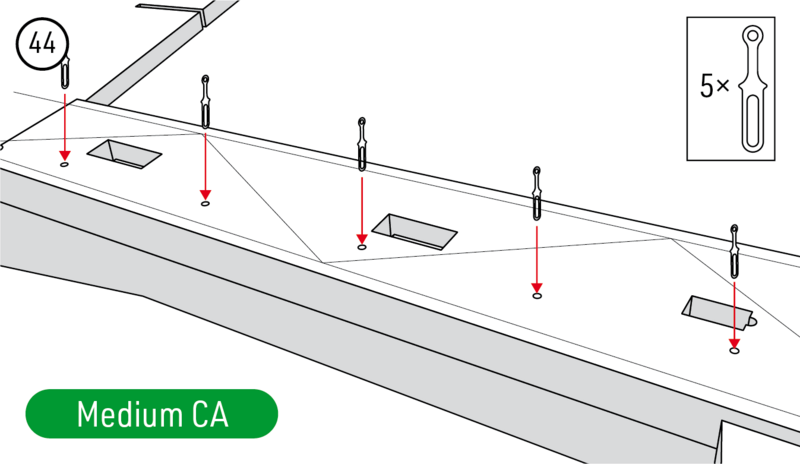 44

5×

Medium CA