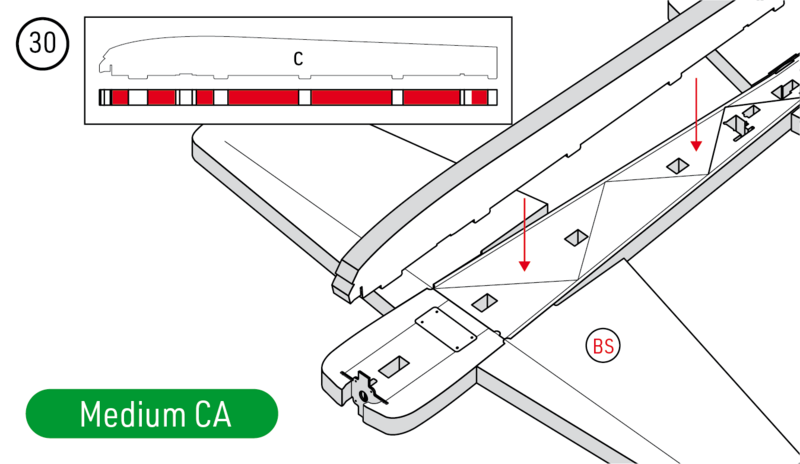 30

C

BS

Medium CA