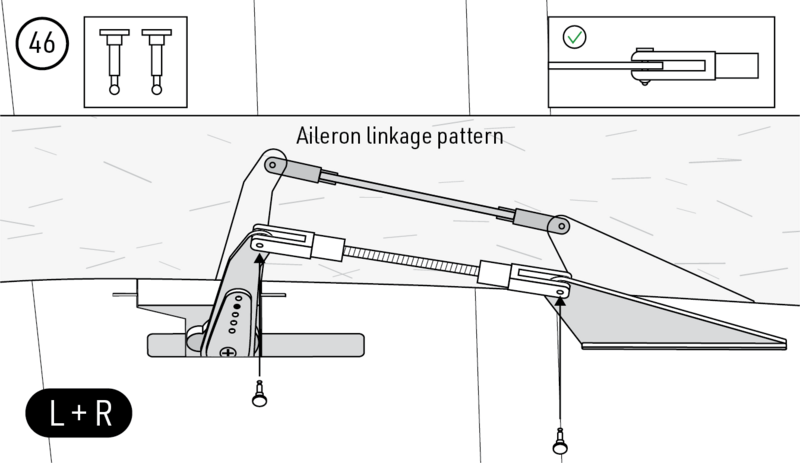 46

Aileron linkage pattern

L + R