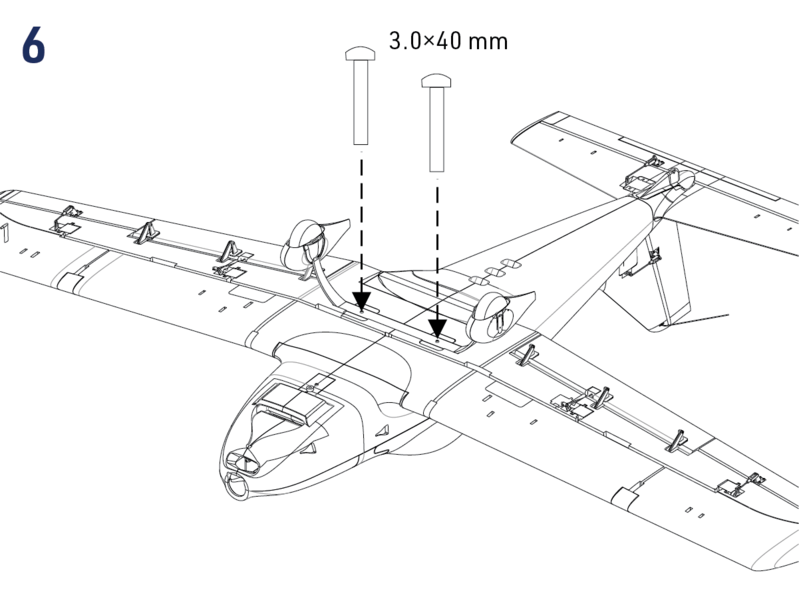 6

3.0×40 mm