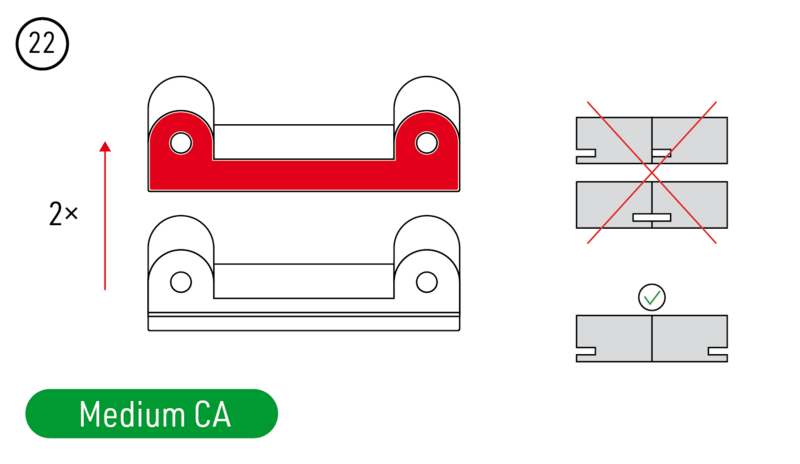 22

2×

Medium CA