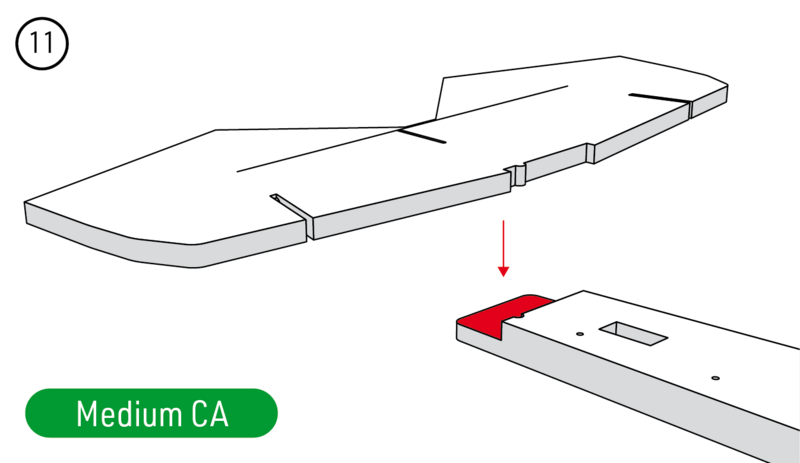 11

Medium CA