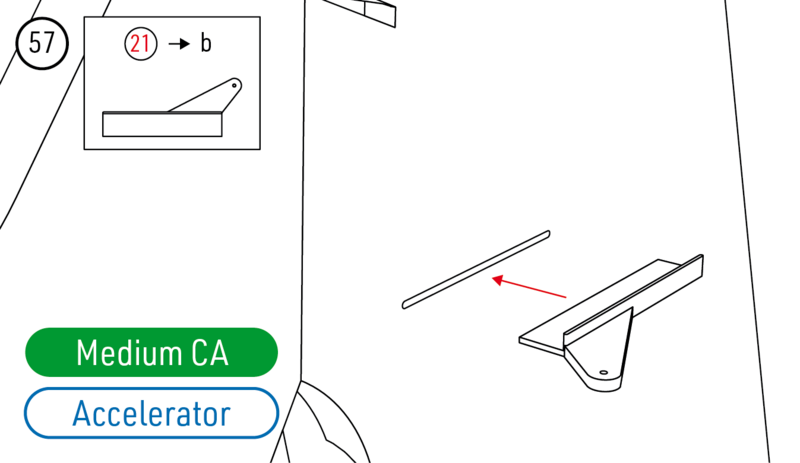 57

21 → b

Medium CA

Accelerator