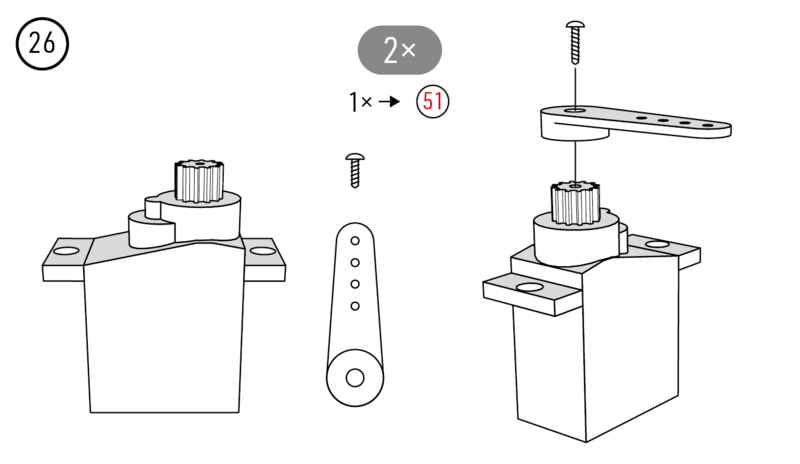 26

2×

1× → 51