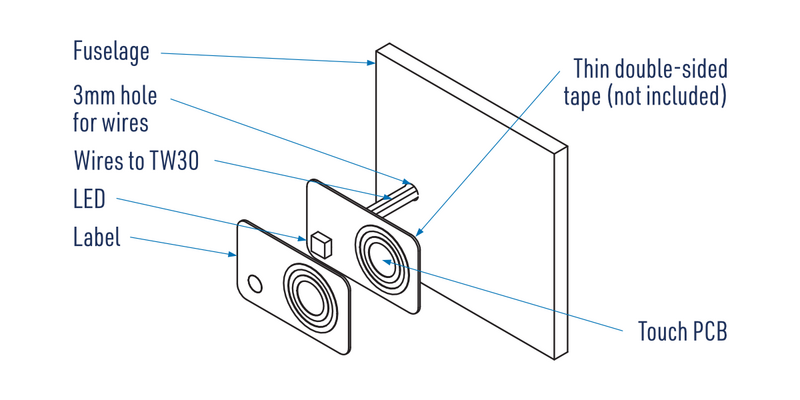 Fuselage

3mm hole for wires

Wires to TW30

LED

Label

Thin double-sided tape (not included)

Touch PCB