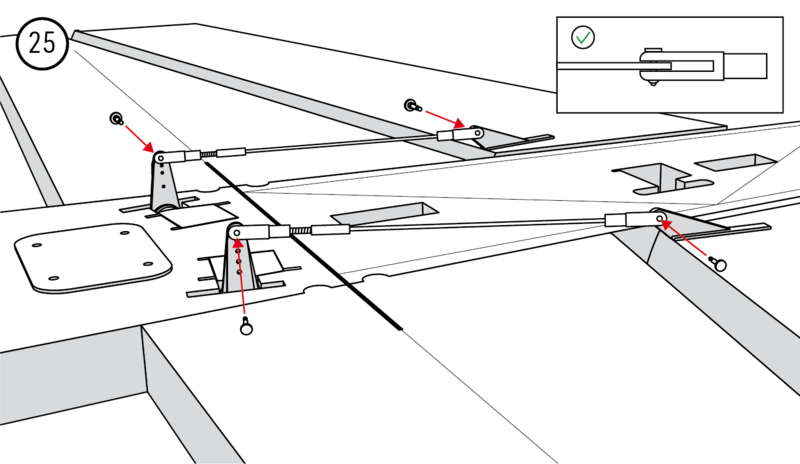 25