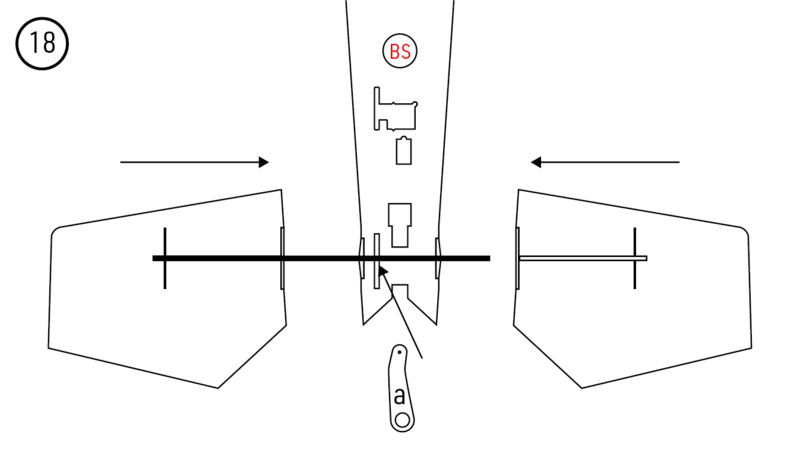 18

BS

a