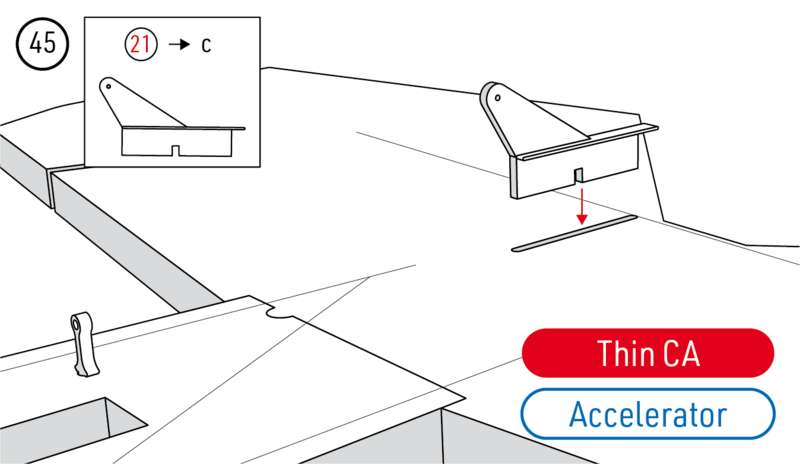 45

21 → c

Thin CA

Accelerator