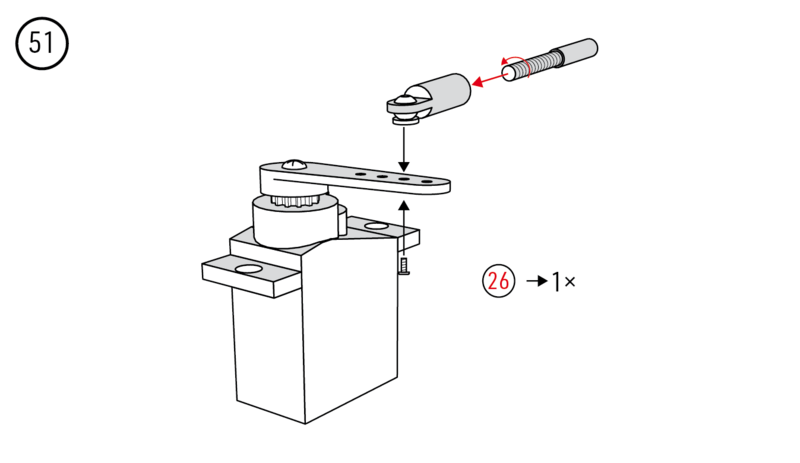 51

26 → 1×