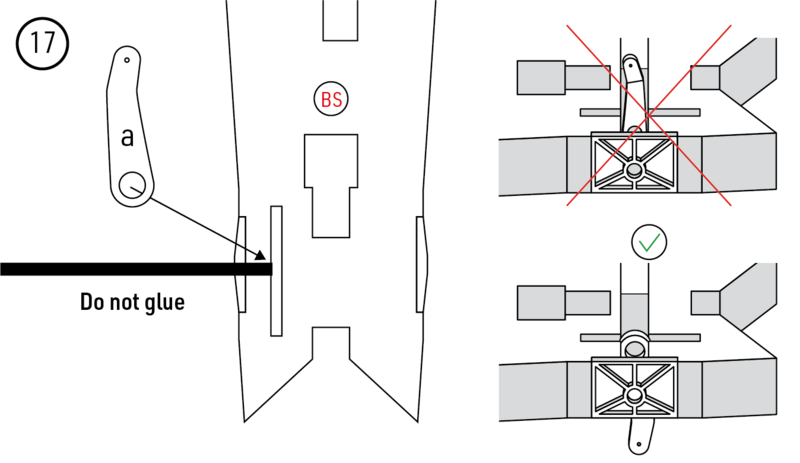 17

a

BS

Do not glue