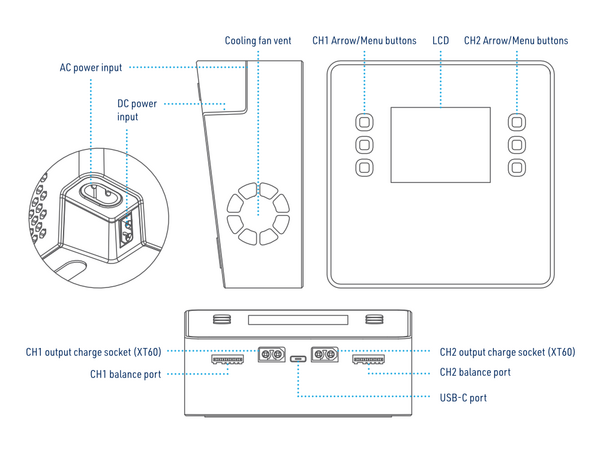 Cooling fan vent

CH1 Arrow/Menu buttons

LCD

CH2 Arrow/Menu buttons

AC power input

DC power input

CH1 output charge socket (XT60)

CH1 balance port

CH2 output charge socket (XT60)

CH2 balance port

USB-C port