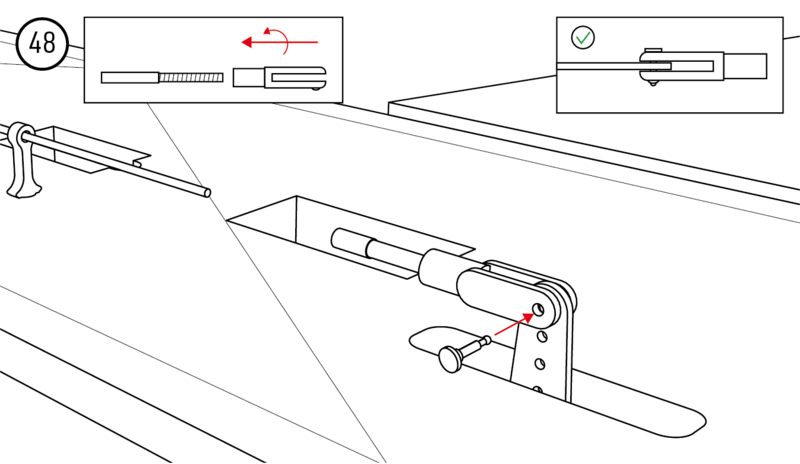 48