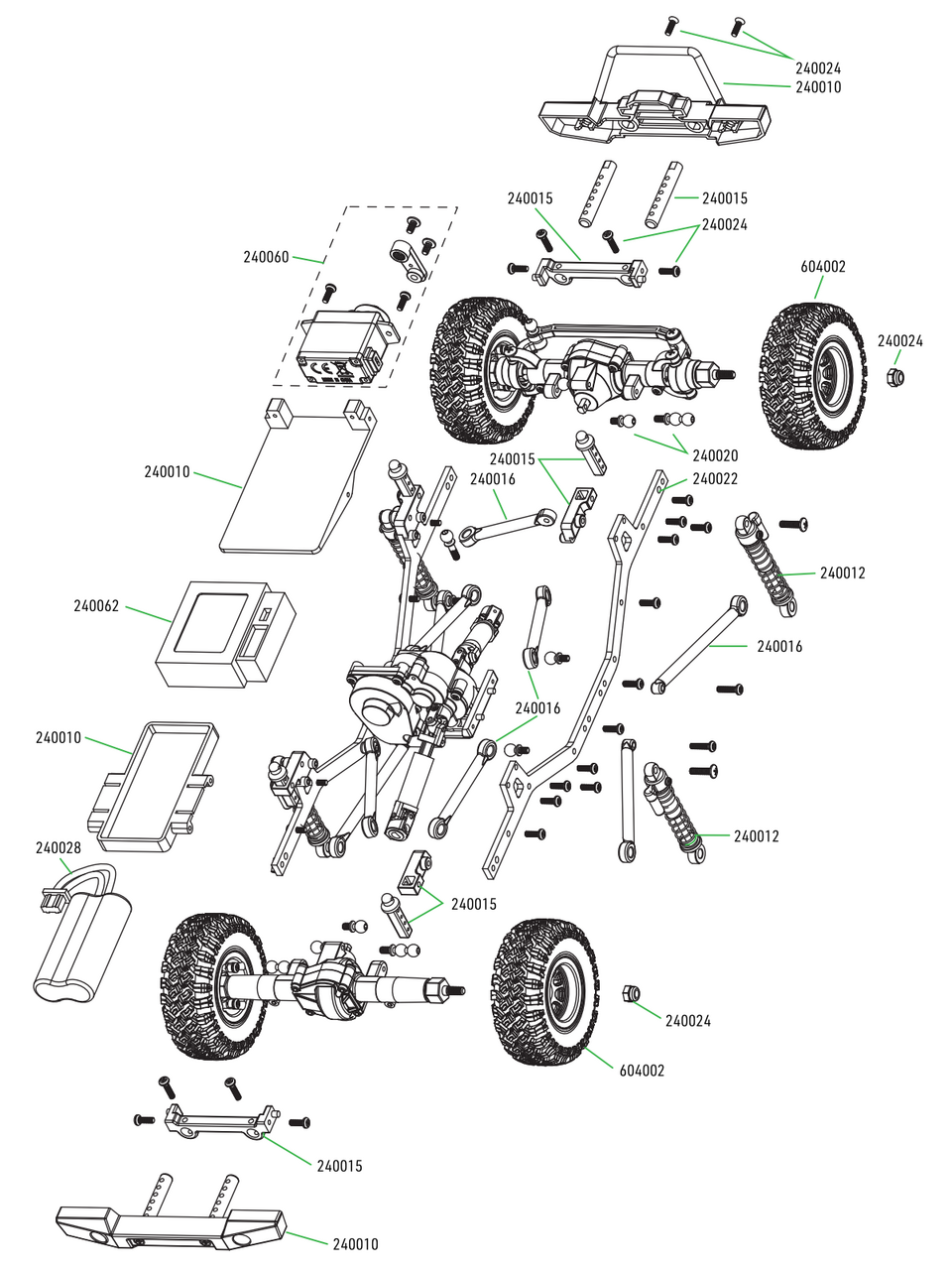 240024
240010
240015
240015
240024
240060
604002
240024
240010
240015
240016
240020
240022
240012
240062
240016
240016
240010
240012
240028
240015
240024
604002
240015
240010