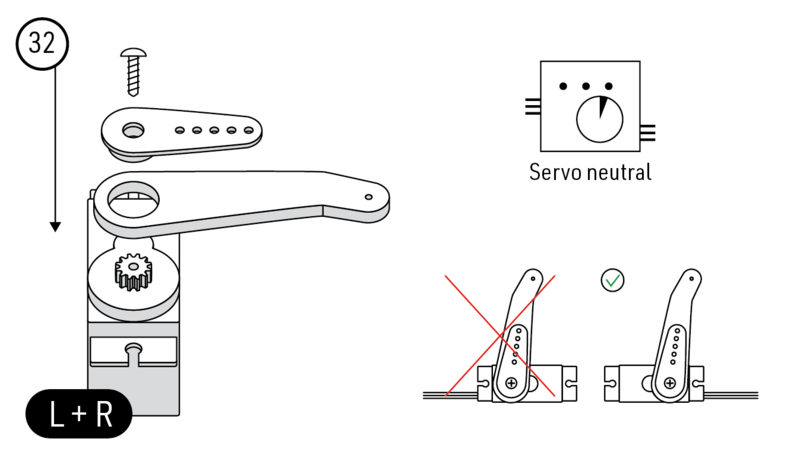 32

Servo neutral

L + R