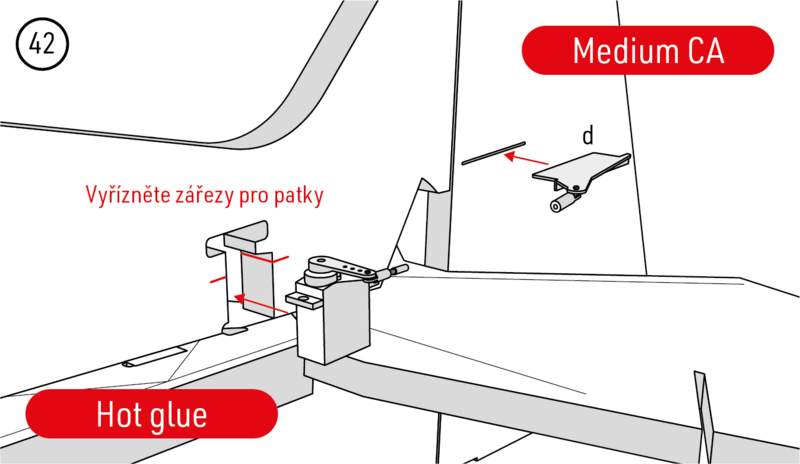 42

Medium CA

d

Vyřízněte zářezy pro patky

Hot glue