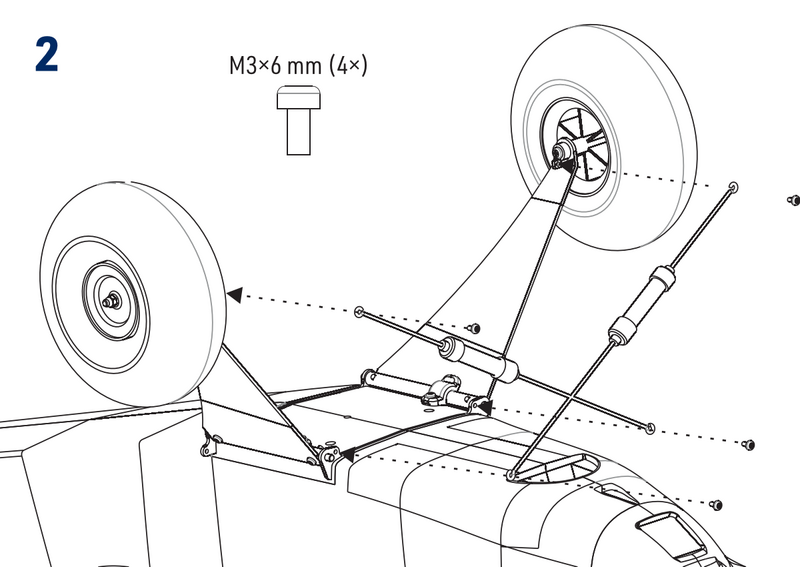 2

M3×6 mm (4×)