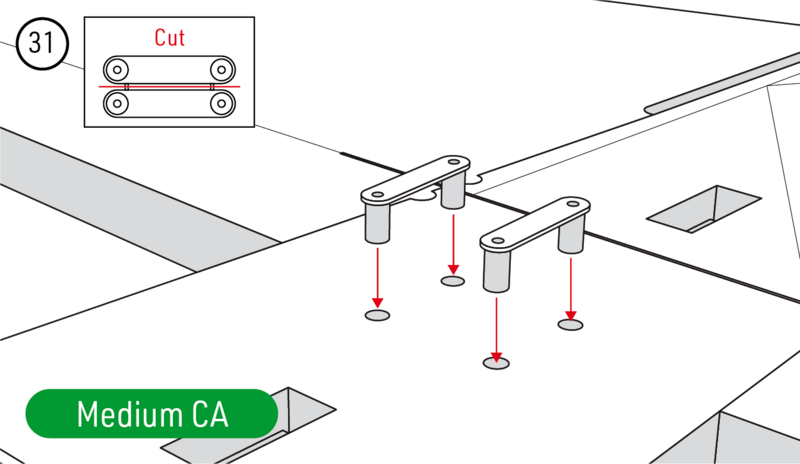 31

Cut

Medium CA