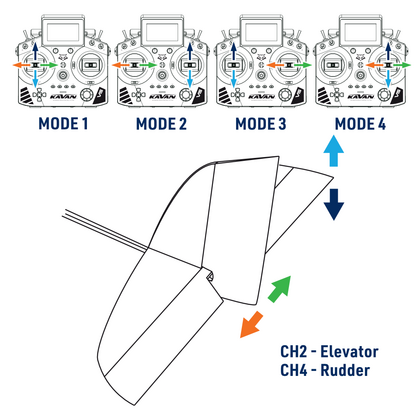 KAVAN
KAVAN
KAVAN
KAVAN

MODE 1
MODE 2
MODE 3
MODE 4

CH2 - Elevator
CH4 - Rudder