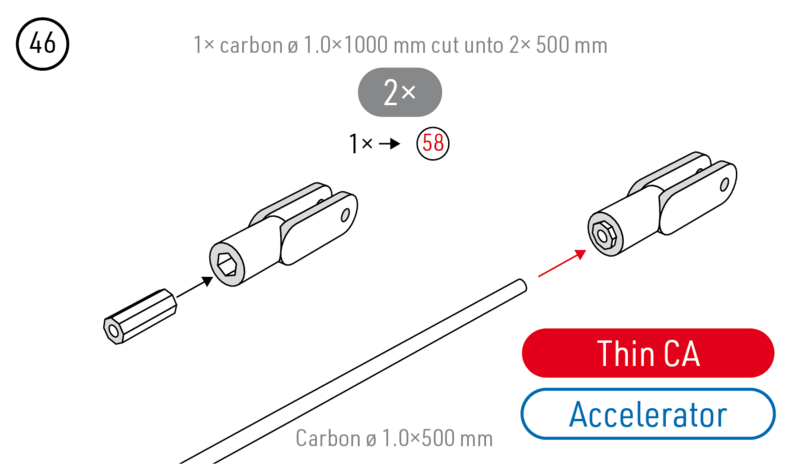 46

1× carbon ø 1.0×1000 mm cut unto 2× 500 mm

2×

1× → 58

Thin CA

Accelerator

Carbon ø 1.0×500 mm