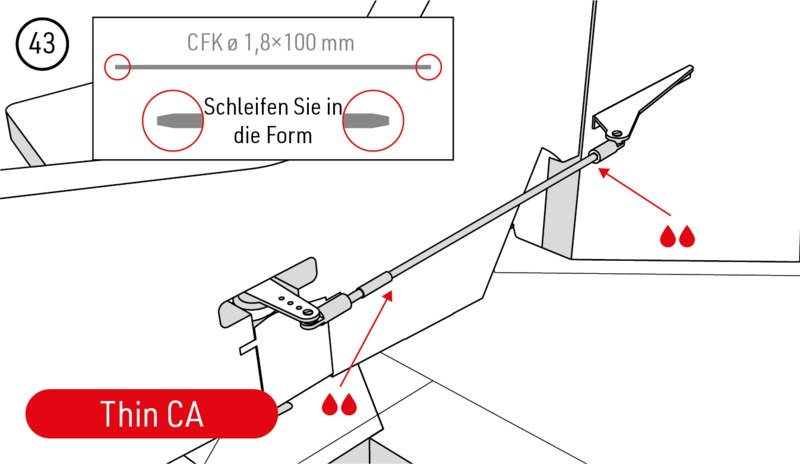 43

CFK ø 1,8×100 mm

Schleifen Sie in die Form

Thin CA