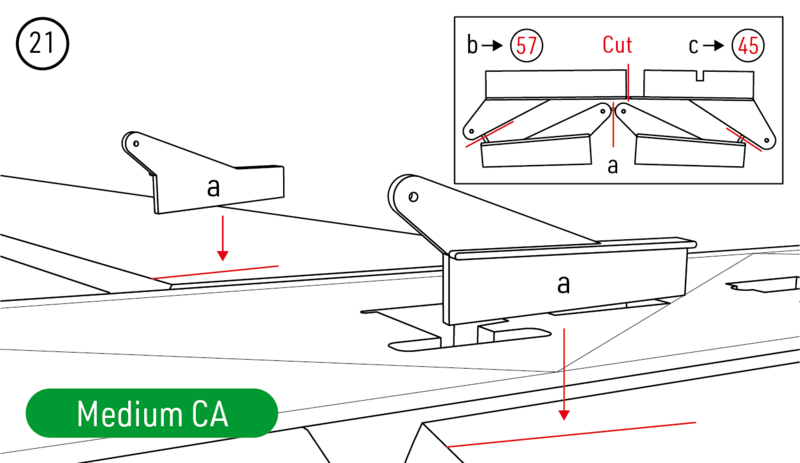 21

b → 57
Cut
c → 45

a

a

a

Medium CA