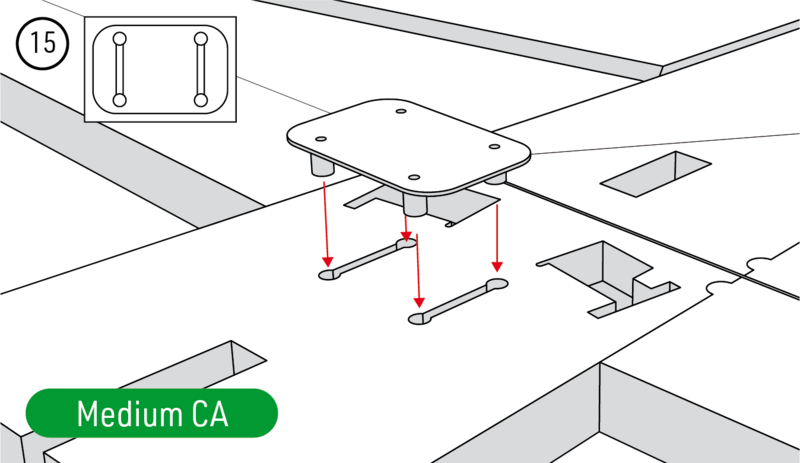 15

Medium CA