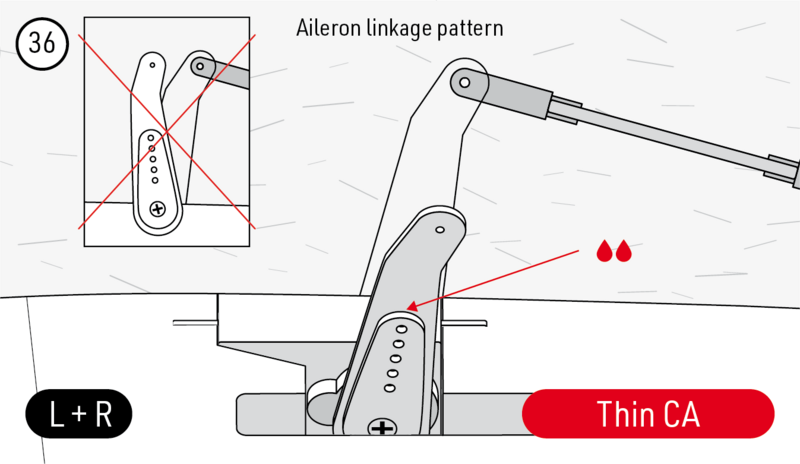 36

Aileron linkage pattern

L + R

Thin CA