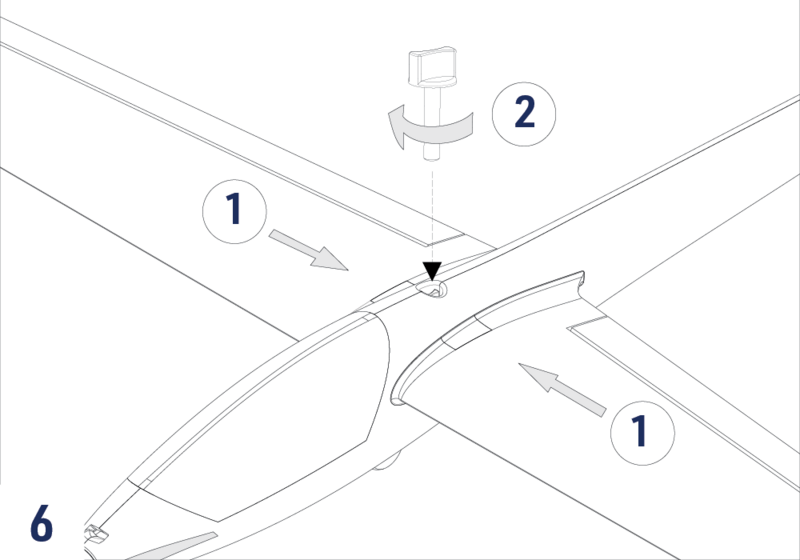 2

1

1

6